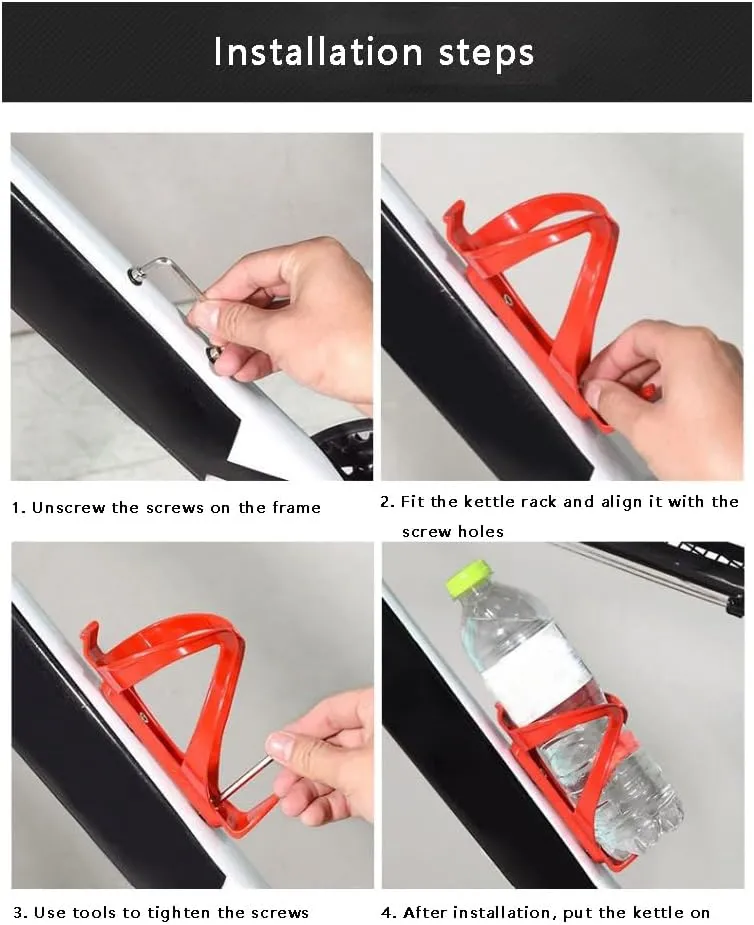 Installation steps

1. Unscrew the screws on the frame

2. Fit the kettle rack and align it with the screw holes

3. Use tools to tighten the screws

4. After installation, put the kettle on