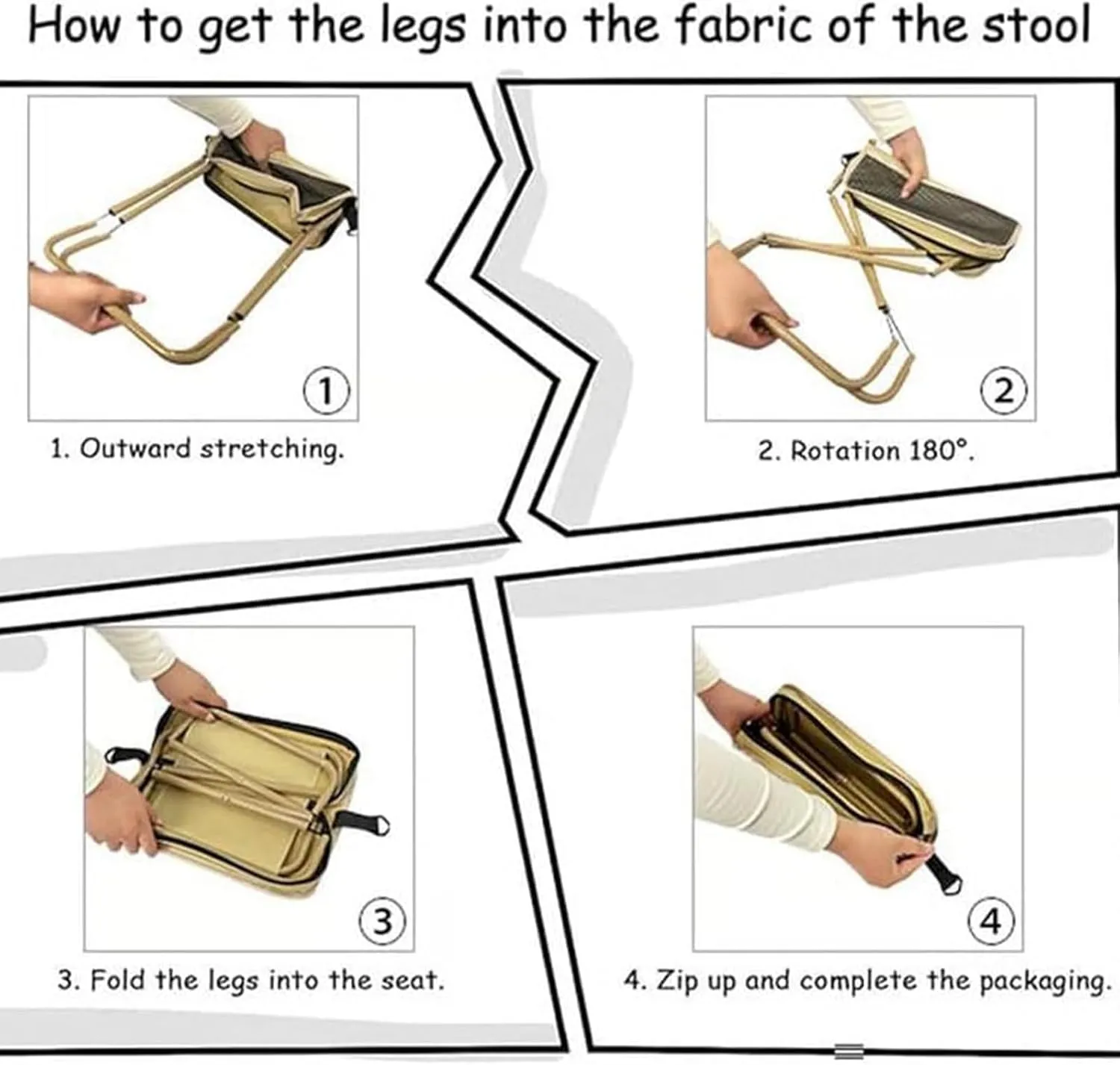 How to get the legs into the fabric of the stool

①

1. Outward stretching.

②

2. Rotation 180°.

③

3. Fold the legs into the seat.

④

4. Zip up and complete the packaging.